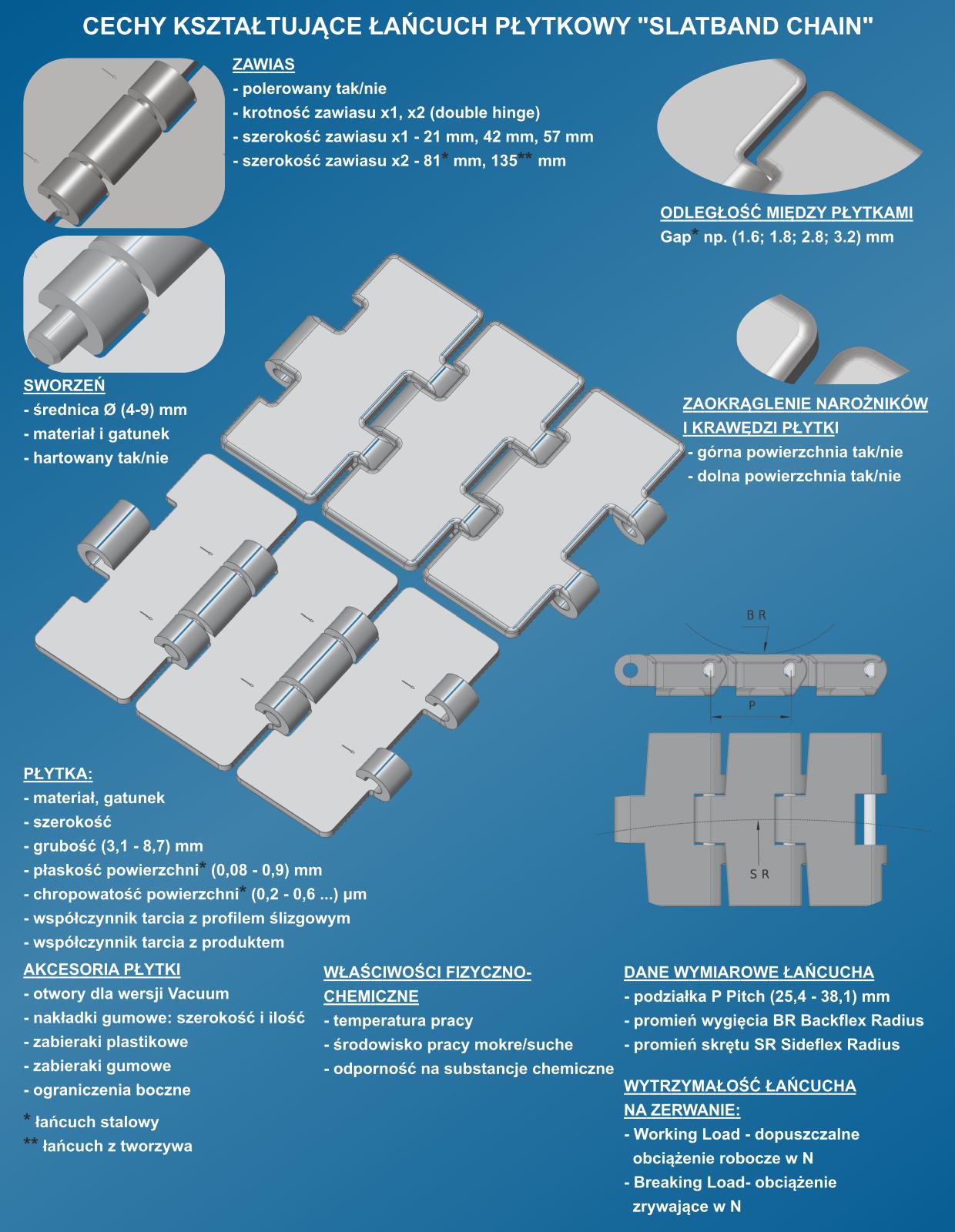 CECHY KSZTAŁTUJĄCE ŁAŃCUCH PŁYTKOWY "SLATBAND CHAIN"

ZAWIAS
- polerowany tak/nie
- krotność zawiasu x1, x2 (double hinge)
- szerokość zawiasu x1 - 21 mm, 42 mm, 57 mm
- szerokość zawiasu x2 - 81* mm, 135** mm

ODLEGŁOŚĆ MIĘDZY PŁYTKAMI
Gap* np. (1.6; 1.8; 2.8; 3.2) mm

SWORZEŃ
- średnica Ø (4-9) mm
- materiał i gatunek
- hartowany tak/nie

ZAOKRĄGLENIE NAROŻNIKÓW I KRAWĘDZI PŁYTKI
- górna powierzchnia tak/nie
- dolna powierzchnia tak/nie

BR

P

SR

PŁYTKA:
- materiał, gatunek
- szerokość
- grubość (3,1 - 8,7) mm
- płaskość powierzchni* (0,08 - 0,9) mm
- chropowatość powierzchni* (0,2 - 0,6 ...) µm
- współczynnik tarcia z profilem ślizgowym
- współczynnik tarcia z produktem

AKCESORIA PŁYTKI
- otwory dla wersji Vacuum
- nakładki gumowe: szerokość i ilość
- zabieraki plastikowe
- zabieraki gumowe
- ograniczenia boczne

* łańcuch stalowy
** łańcuch z tworzywa

WŁAŚCIWOŚCI FIZYCZNO-CHEMICZNE
- temperatura pracy
- środowisko pracy mokre/suche
- odporność na substancje chemiczne

DANE WYMIAROWE ŁAŃCUCHA
- podziałka P Pitch (25,4 - 38,1) mm
- promień wygięcia BR Backflex Radius
- promień skrętu SR Sideflex Radius

WYTRZYMAŁOŚĆ ŁAŃCUCHA NA ZERWANIE:
- Working Load - dopuszczalne obciążenie robocze w N
- Breaking Load- obciążenie zrywające w N